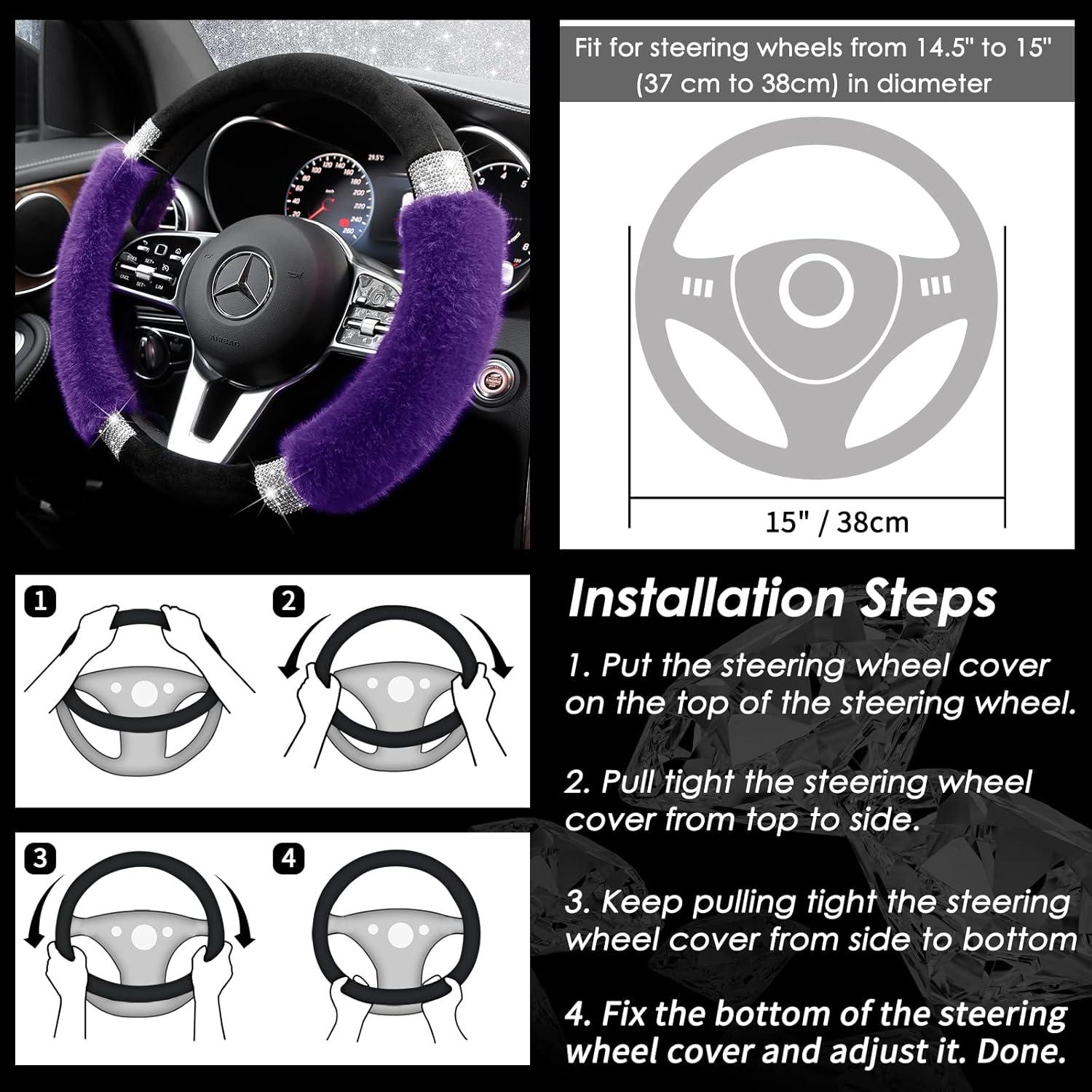 Fit for steering wheels from 14.5" to 15" (37 cm to 38cm) in diameter

15" / 38cm

1

2

3

4

Installation Steps

1. Put the steering wheel cover on the top of the steering wheel.

2. Pull tight the steering wheel cover from top to side.

3. Keep pulling tight the steering wheel cover from side to bottom

4. Fix the bottom of the steering wheel cover and adjust it. Done.